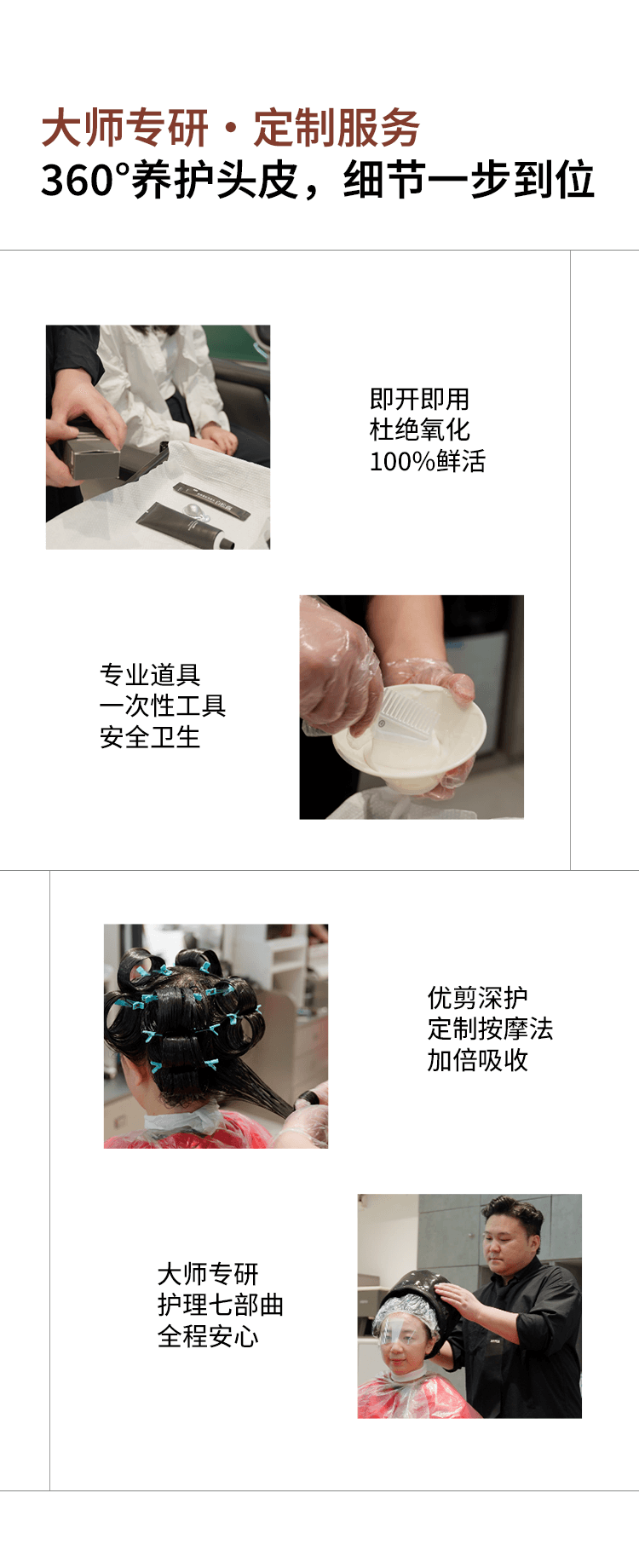 大师专研·定制服务
360°养护头皮，细节一步到位

即开即用
杜绝氧化
100%鲜活

专业道具
一次性工具
安全卫生

优剪深护
定制按摩法
加倍吸收

大师专研
护理七部曲
全程安心